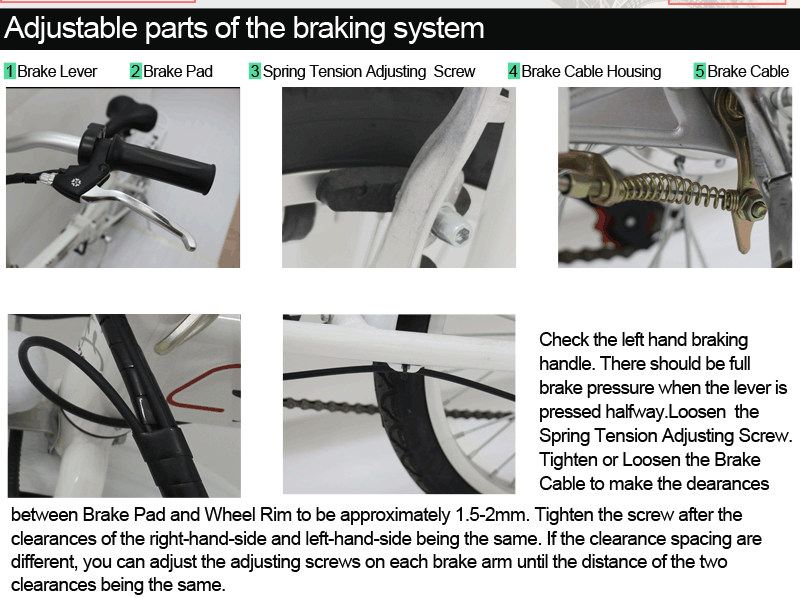 Adjustable parts of the braking system

1 Brake Lever 2 Brake Pad 3 Spring Tension Adjusting Screw 4 Brake Cable Housing 5 Brake Cable

Check the left hand braking handle. There should be full brake pressure when the lever is pressed halfway.Loosen the Spring Tension Adjusting Screw. Tighten or Loosen the Brake Cable to make the dearances between Brake Pad and Wheel Rim to be approximately 1.5-2mm. Tighten the screw after the clearances of the right-hand-side and left-hand-side being the same. If the clearance spacing are different, you can adjust the adjusting screws on each brake arm until the distance of the two clearances being the same.