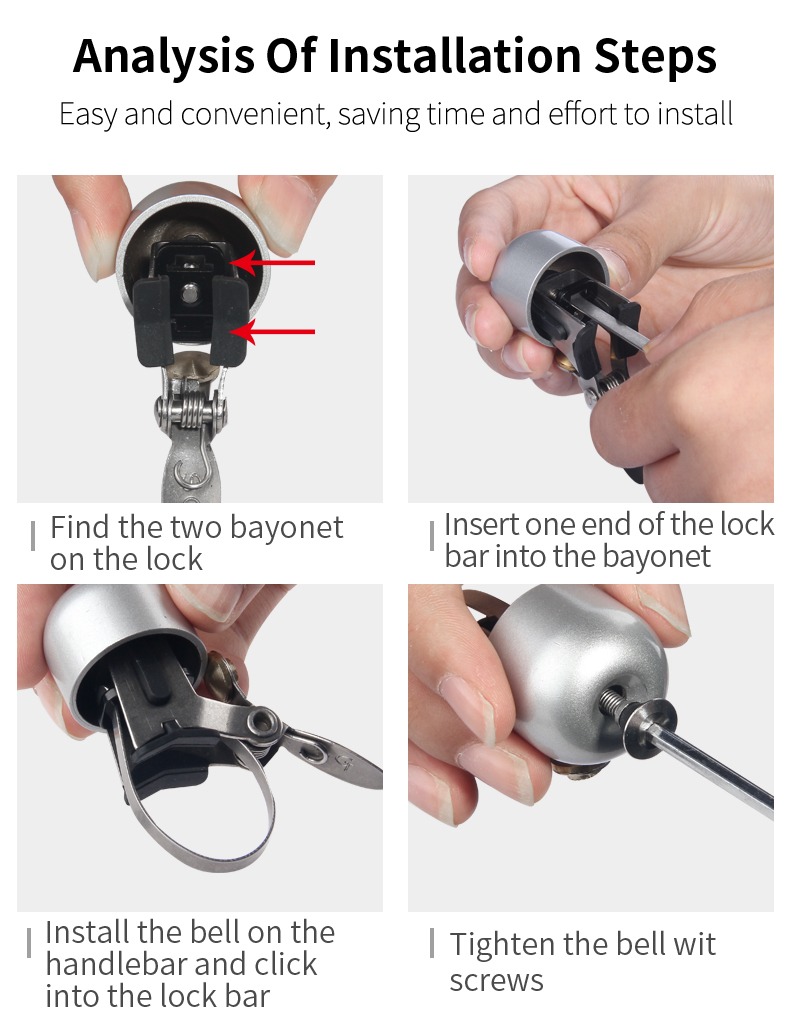 Analysis Of Installation Steps

Easy and convenient, saving time and effort to install

Find the two bayonet on the lock

Insert one end of the lock bar into the bayonet

Install the bell on the handlebar and click into the lock bar

Tighten the bell wit screws