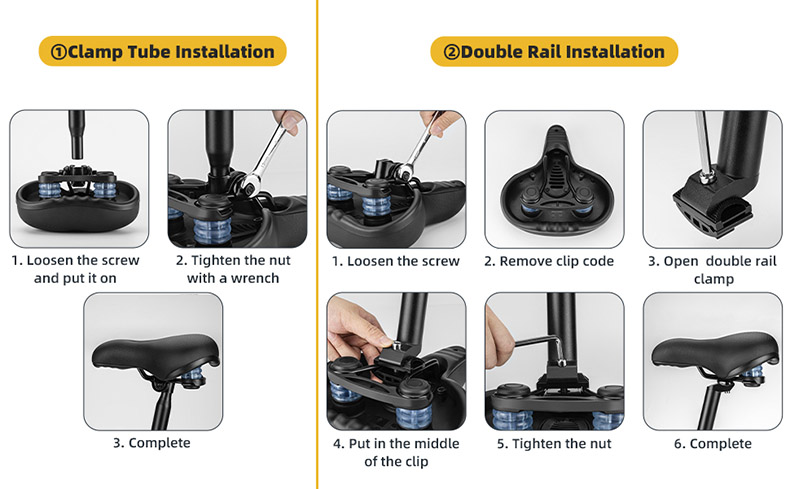 ①Clamp Tube Installation

1. Loosen the screw and put it on

2. Tighten the nut with a wrench

3. Complete

②Double Rail Installation

1. Loosen the screw

2. Remove clip code

3. Open double rail clamp

4. Put in the middle of the clip

5. Tighten the nut

6. Complete