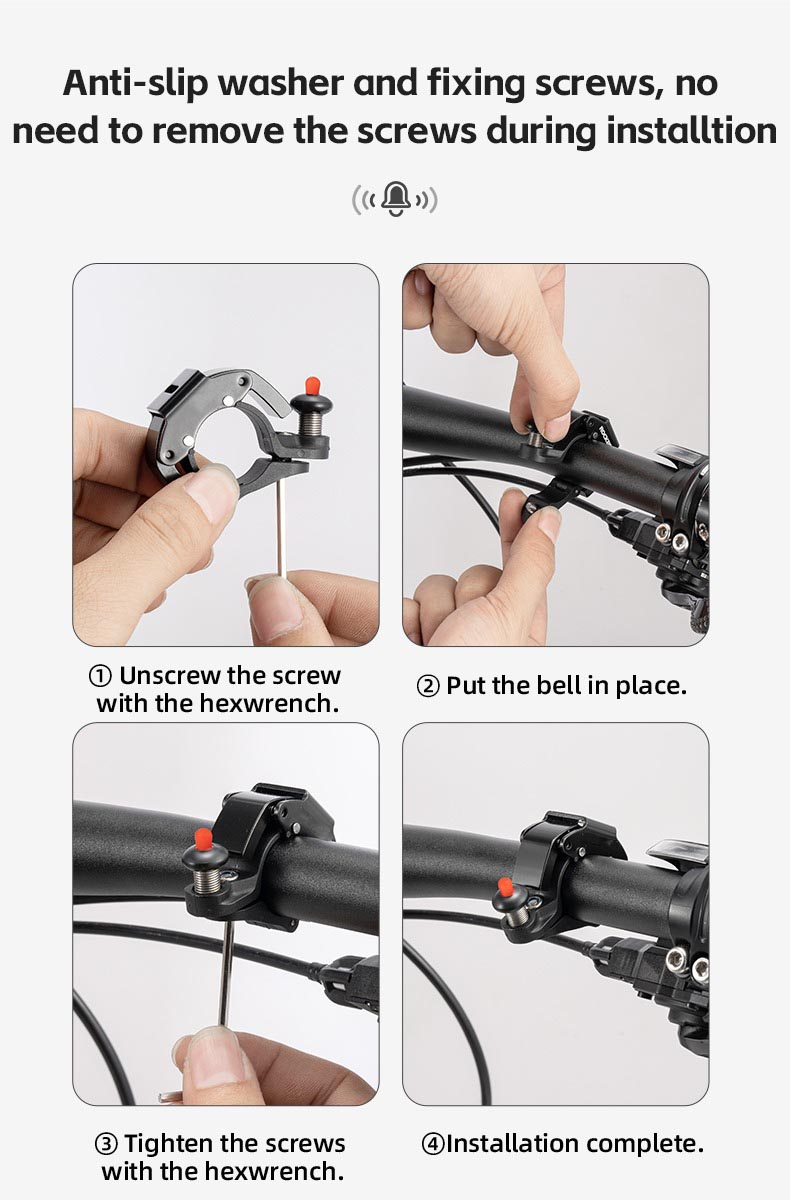 Anti-slip washer and fixing screws, no need to remove the screws during installtion

① Unscrew the screw with the hexwrench.

② Put the bell in place.

③ Tighten the screws with the hexwrench.

④Installation complete.