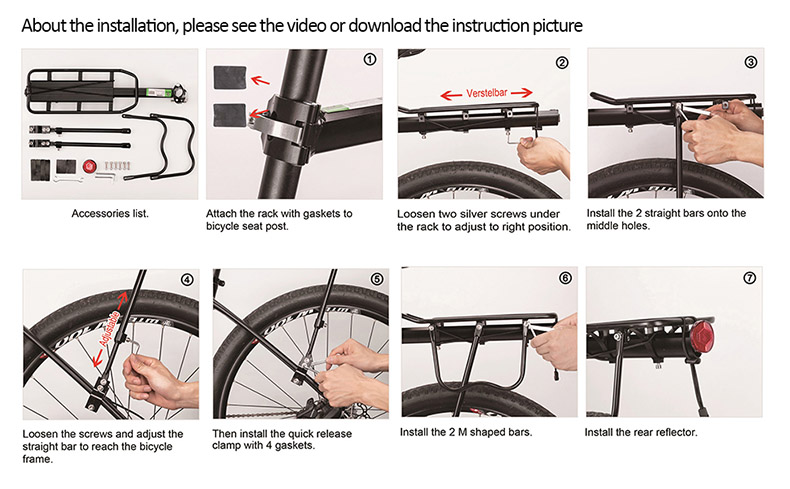 About the installation, please see the video or download the instruction picture

Accessories list.

①

Attach the rack with gaskets to bicycle seat post.

②

Verstelbar

Loosen two silver screws under the rack to adjust to right position.

③

Install the 2 straight bars onto the middle holes.

④

Adjustable

Loosen the screws and adjust the straight bar to reach the bicycle frame.

⑤

Then install the quick release clamp with 4 gaskets.

⑥

Install the 2 M shaped bars.

⑦

Install the rear reflector.