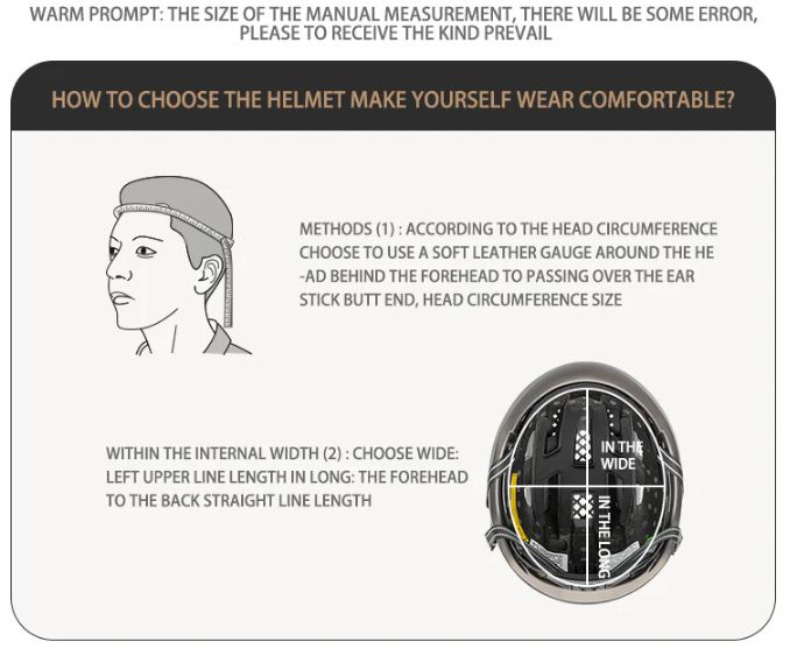 WARM PROMPT: THE SIZE OF THE MANUAL MEASUREMENT, THERE WILL BE SOME ERROR, PLEASE TO RECEIVE THE KIND PREVAIL

HOW TO CHOOSE THE HELMET MAKE YOURSELF WEAR COMFORTABLE?

METHODS (1) : ACCORDING TO THE HEAD CIRCUMFERENCE CHOOSE TO USE A SOFT LEATHER GAUGE AROUND THE HE -AD BEHIND THE FOREHEAD TO PASSING OVER THE EAR STICK BUTT END, HEAD CIRCUMFERENCE SIZE

WITHIN THE INTERNAL WIDTH (2) : CHOOSE WIDE: LEFT UPPER LINE LENGTH IN LONG: THE FOREHEAD TO THE BACK STRAIGHT LINE LENGTH

IN THE WIDE

IN THE LONG