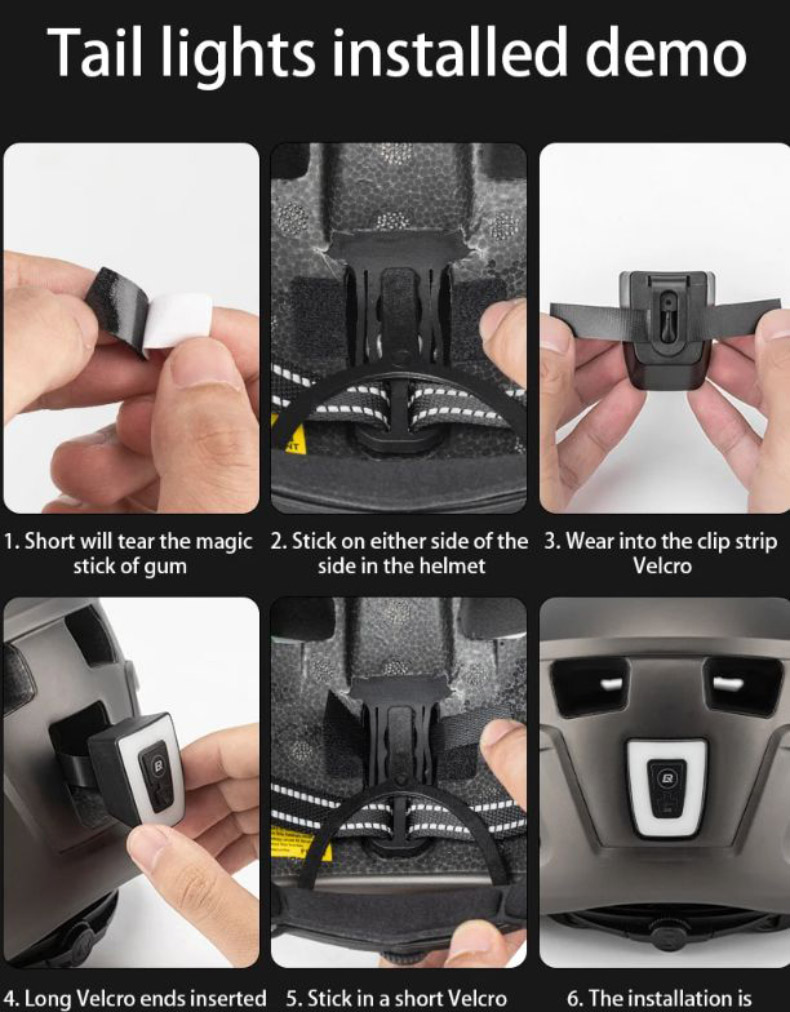 Tail lights installed demo

1. Short will tear the magic stick of gum

2. Stick on either side of the side in the helmet

3. Wear into the clip strip Velcro

4. Long Velcro ends inserted

5. Stick in a short Velcro

6. The installation is